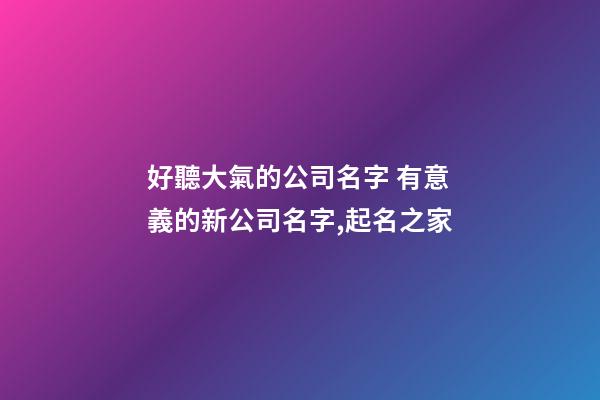 好聽大氣的公司名字 有意義的新公司名字,起名之家